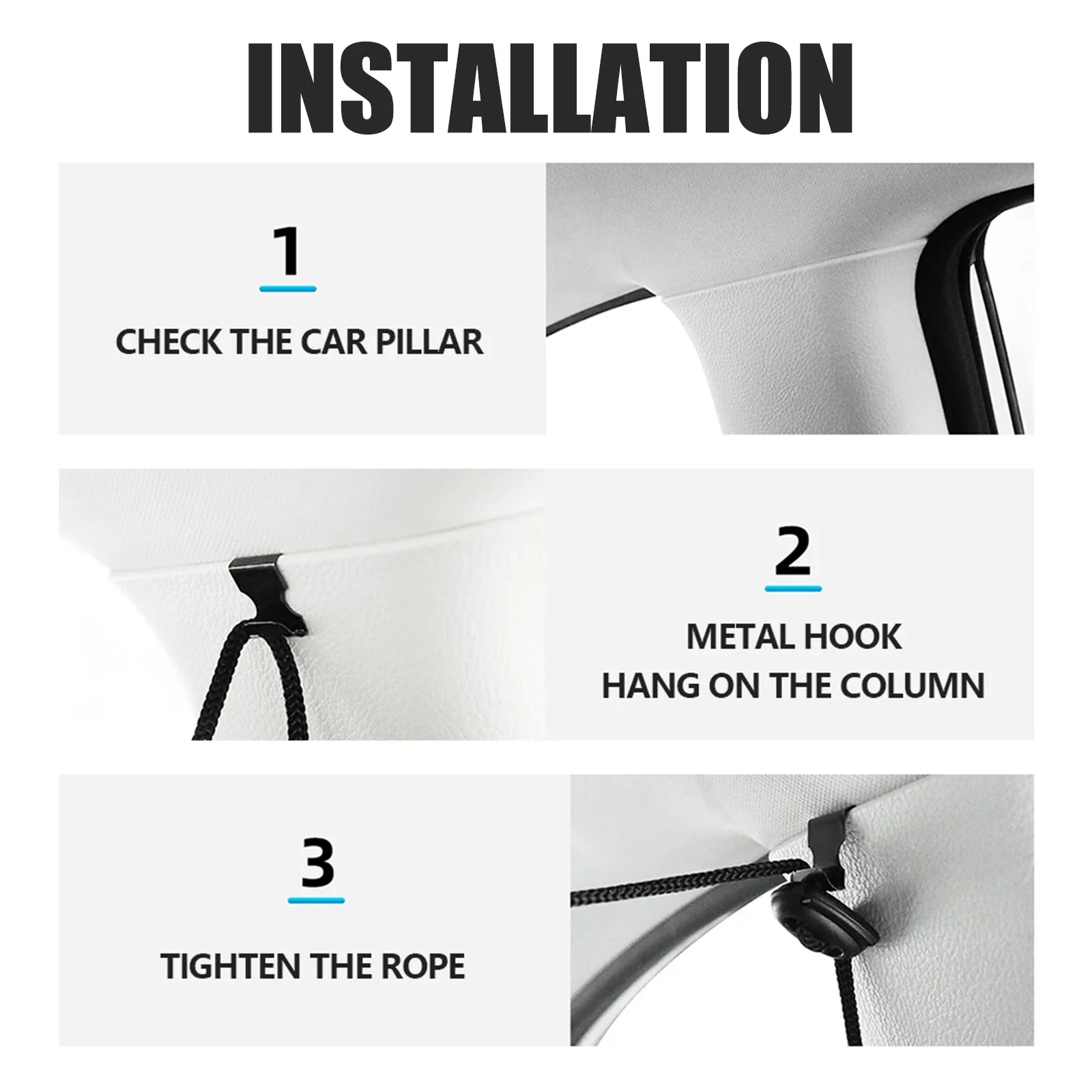 INSTALLATION

1

CHECK THE CAR PILLAR

2

METAL HOOK
HANG ON THE COLUMN

3

TIGHTEN THE ROPE